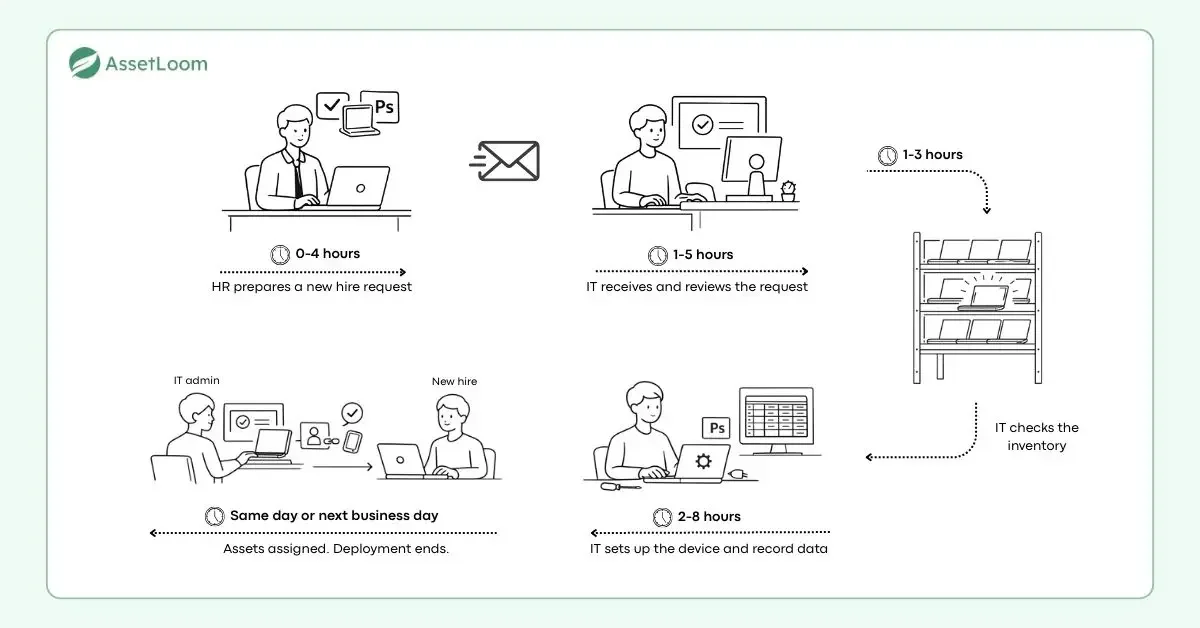 AssetLoom

Ps

0-4 hours
HR prepares a new hire request

1-5 hours
IT receives and reviews the request

1-3 hours

IT checks the inventory

Ps

2-8 hours
IT sets up the device and record data

IT admin

New hire

Same day or next business day
Assets assigned. Deployment ends.